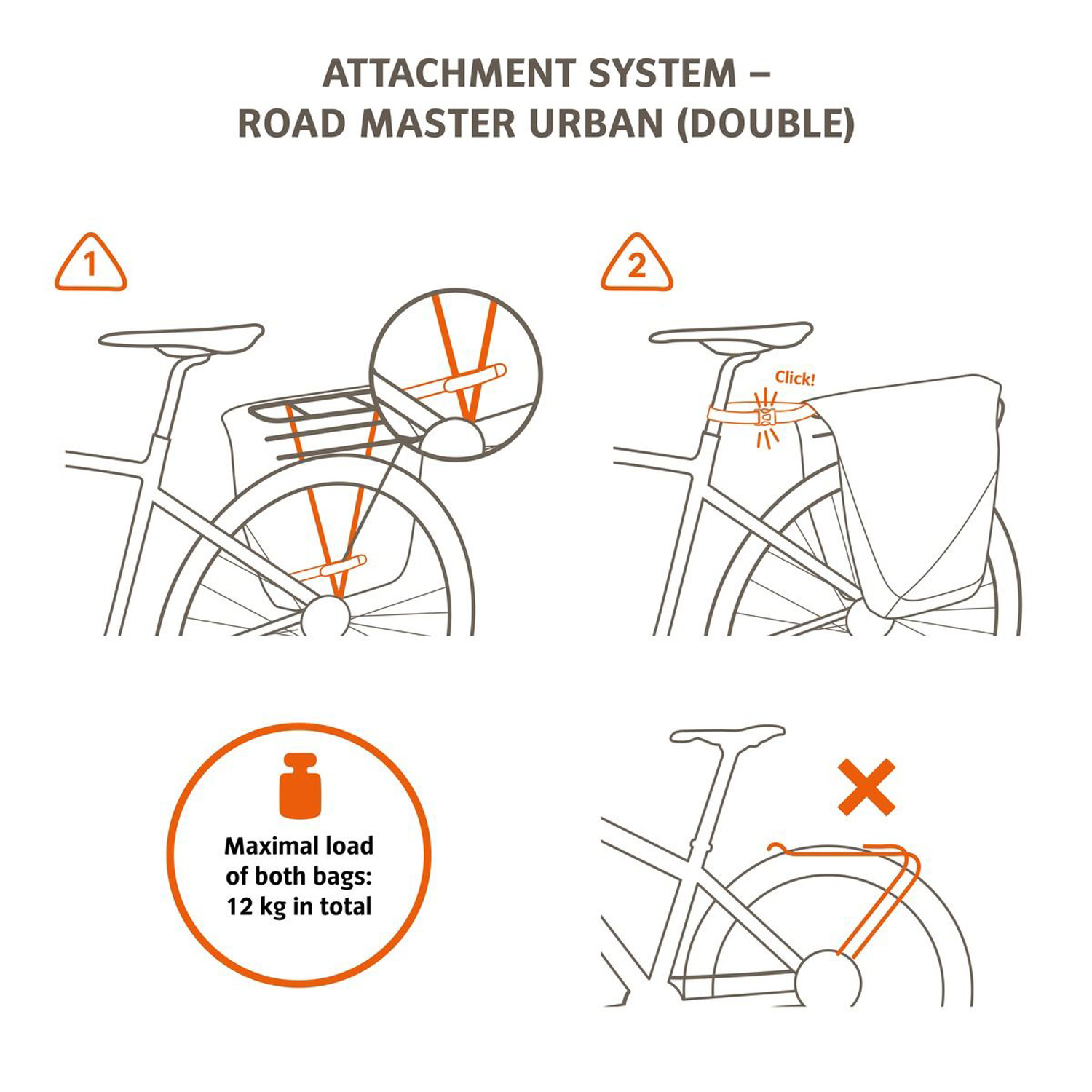 ATTACHMENT SYSTEM –
ROAD MASTER URBAN (DOUBLE)

1

2

Click!

Maximal load of both bags: 12 kg in total